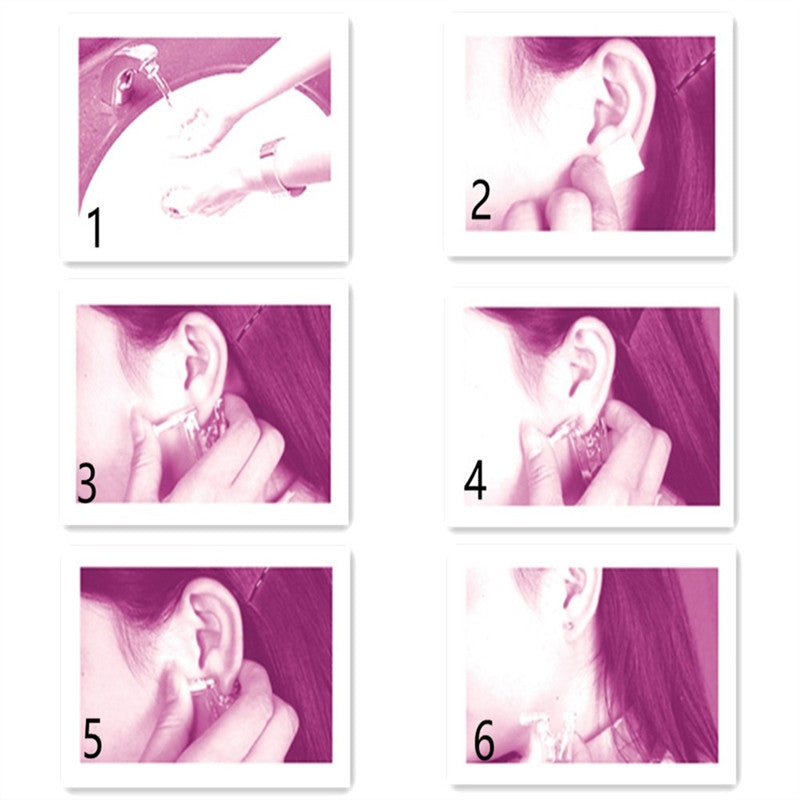 1

2

3

4

5

6